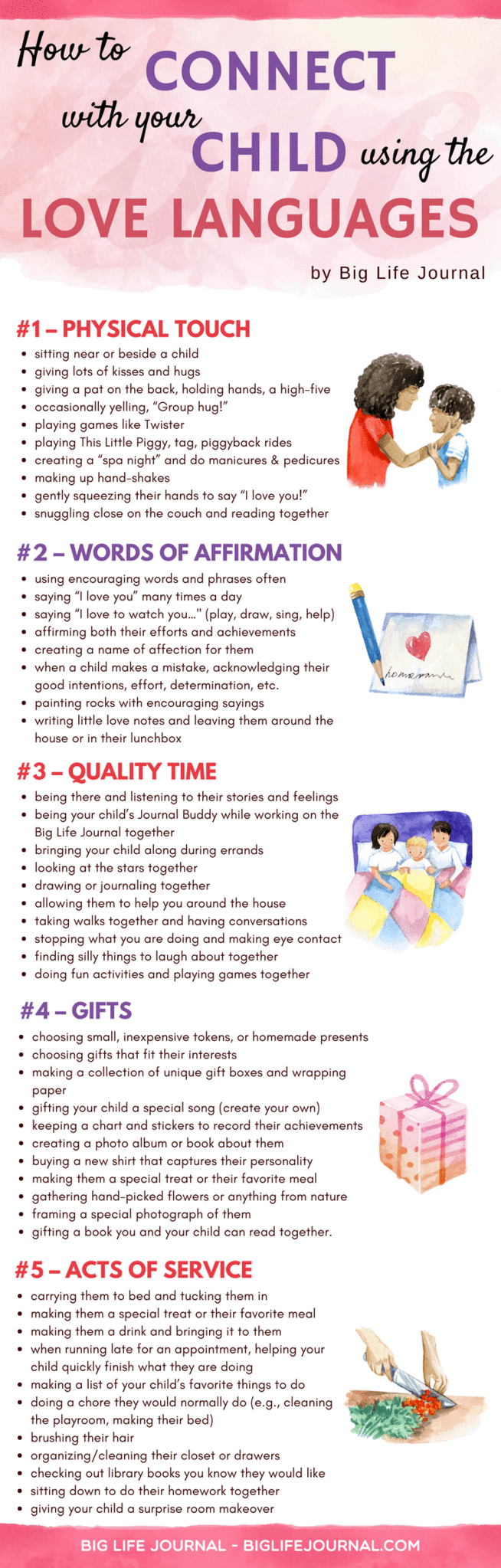 How to CONNECT with your CHILD using the LOVE LANGUAGES

by Big Life Journal

#1 – PHYSICAL TOUCH

- sitting near or beside a child
- giving lots of kisses and hugs
- giving a pat on the back, holding hands, a high-five
- occasionally yelling, "Group hug!"
- playing games like Twister
- playing This Little Piggy, tag, piggyback rides
- creating a "spa night" and do manicures & pedicures
- making up hand-shakes
- gently squeezing their hands to say "I love you!"
- snuggling close on the couch and reading together

#2 – WORDS OF AFFIRMATION

- using encouraging words and phrases often
- saying "I love you" many times a day
- saying "I love to watch you..." (play, draw, sing, help)
- affirming both their efforts and achievements
- creating a name of affection for them
- when a child makes a mistake, acknowledging their good intentions, effort, determination, etc.
- painting rocks with encouraging sayings
- writing little love notes and leaving them around the house or in their lunchbox

homemade

#3 – QUALITY TIME

- being there and listening to their stories and feelings
- being your child's Journal Buddy while working on the Big Life Journal together
- bringing your child along during errands
- looking at the stars together
- drawing or journaling together
- allowing them to help you around the house
- taking walks together and having conversations
- stopping what you are doing and making eye contact
- finding silly things to laugh about together
- doing fun activities and playing games together

#4 – GIFTS

- choosing small, inexpensive tokens, or homemade presents
- choosing gifts that fit their interests
- making a collection of unique gift boxes and wrapping paper
- gifting your child a special song (create your own)
- keeping a chart and stickers to record their achievements
- creating a photo album or book about them
- buying a new shirt that captures their personality
- making them a special treat or their favorite meal
- gathering hand-picked flowers or anything from nature
- framing a special photograph of them
- gifting a book you and your child can read together.

#5 – ACTS OF SERVICE

- carrying them to bed and tucking them in
- making them a special treat or their favorite meal
- making them a drink and bringing it to them
- when running late for an appointment, helping your child quickly finish what they are doing
- making a list of your child's favorite things to do
- doing a chore they would normally do (e.g., cleaning the playroom, making their bed)
- brushing their hair
- organizing/cleaning their closet or drawers
- checking out library books you know they would like
- sitting down to do their homework together
- giving your child a surprise room makeover

BIG LIFE JOURNAL - BIGLIFEJOURNAL.COM